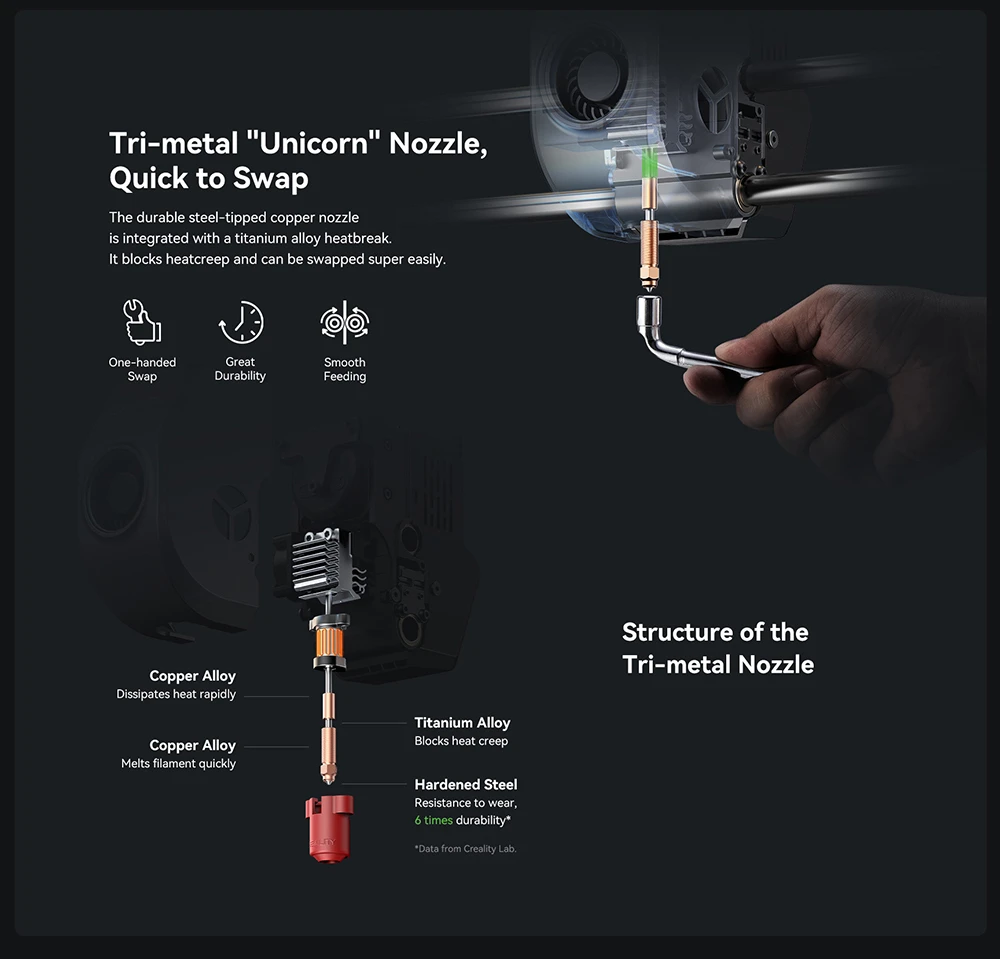 Tri-metal "Unicorn" Nozzle, Quick to Swap

The durable steel-tipped copper nozzle is integrated with a titanium alloy heatbreak. It blocks heatcreep and can be swapped super easily.

One-handed Swap

Great Durability

Smooth Feeding

Structure of the Tri-metal Nozzle

Copper Alloy
Dissipates heat rapidly

Copper Alloy
Melts filament quickly

Titanium Alloy
Blocks heat creep

Hardened Steel
Resistance to wear, 6 times durability*

*Data from Creality Lab.